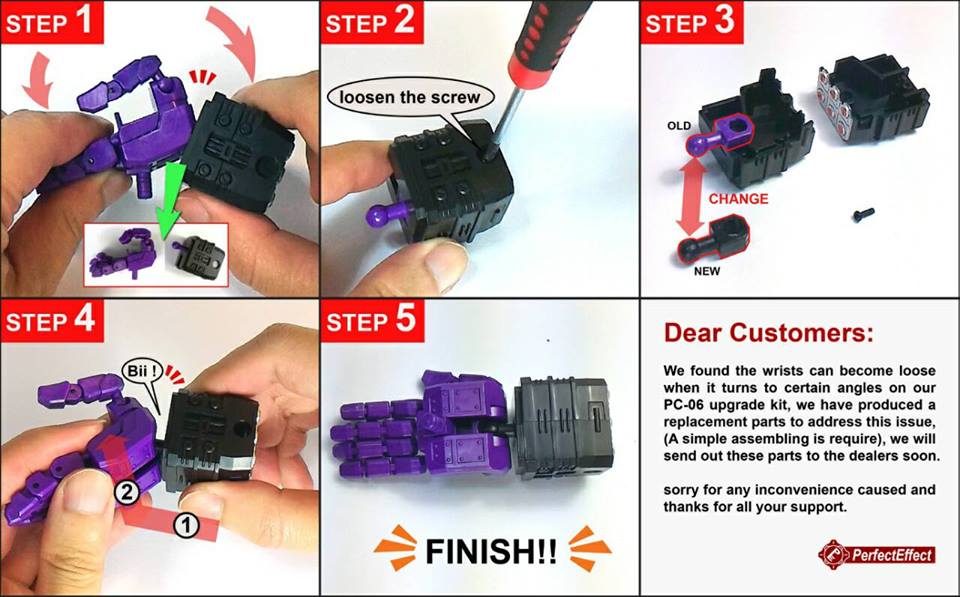 STEP 1

STEP 2

loosen the screw

STEP 3

OLD

CHANGE

NEW

STEP 4

Bii !

2

1

STEP 5

FINISH!!

Dear Customers:

We found the wrists can become loose when it turns to certain angles on our PC-06 upgrade kit, we have produced a replacement parts to address this issue, (A simple assembling is require), we will send out these parts to the dealers soon.

sorry for any inconvenience caused and thanks for all your support.

PerfectEffect